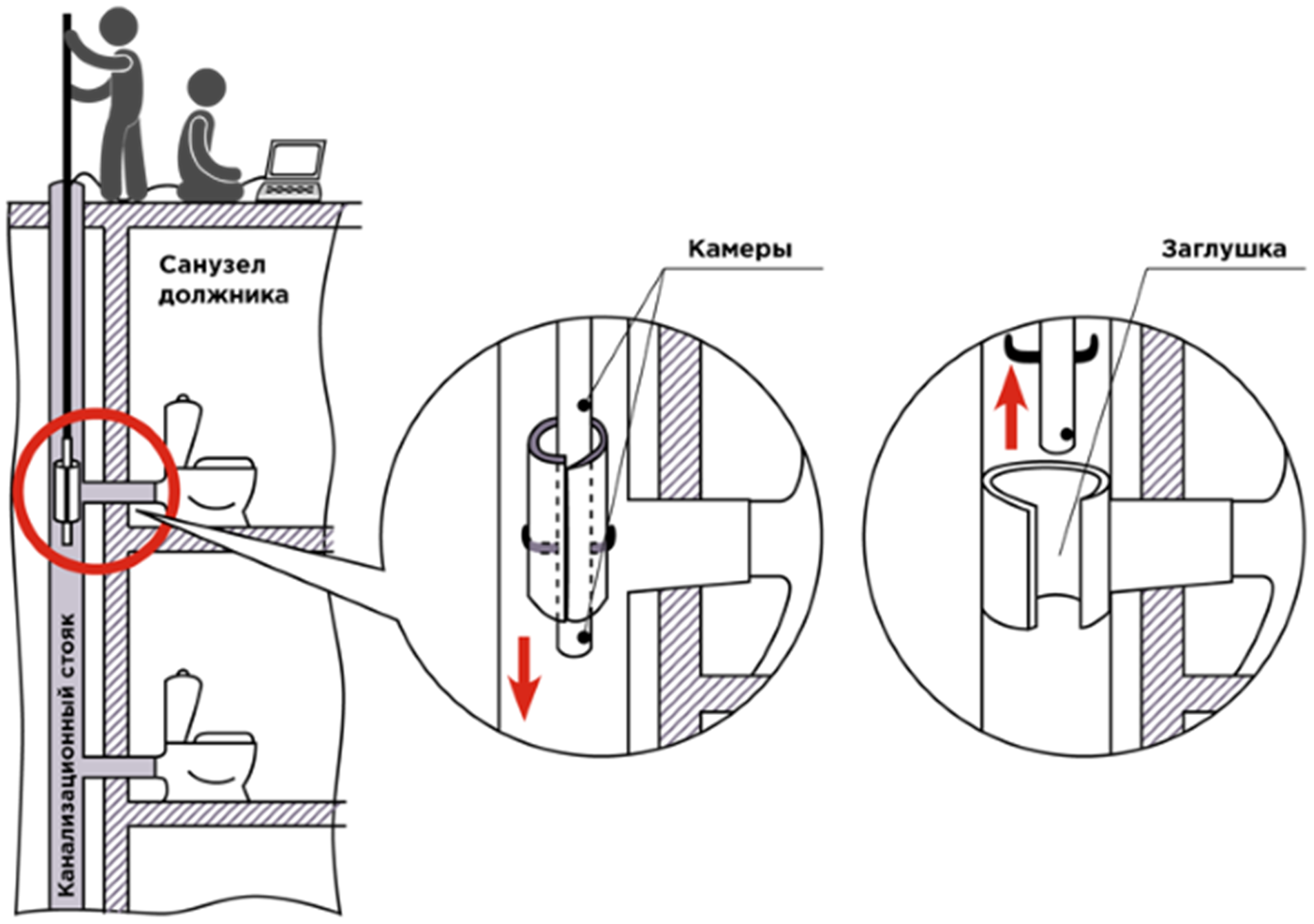 Санузел должника

Канализационный стояк

Камеры

Заглушка